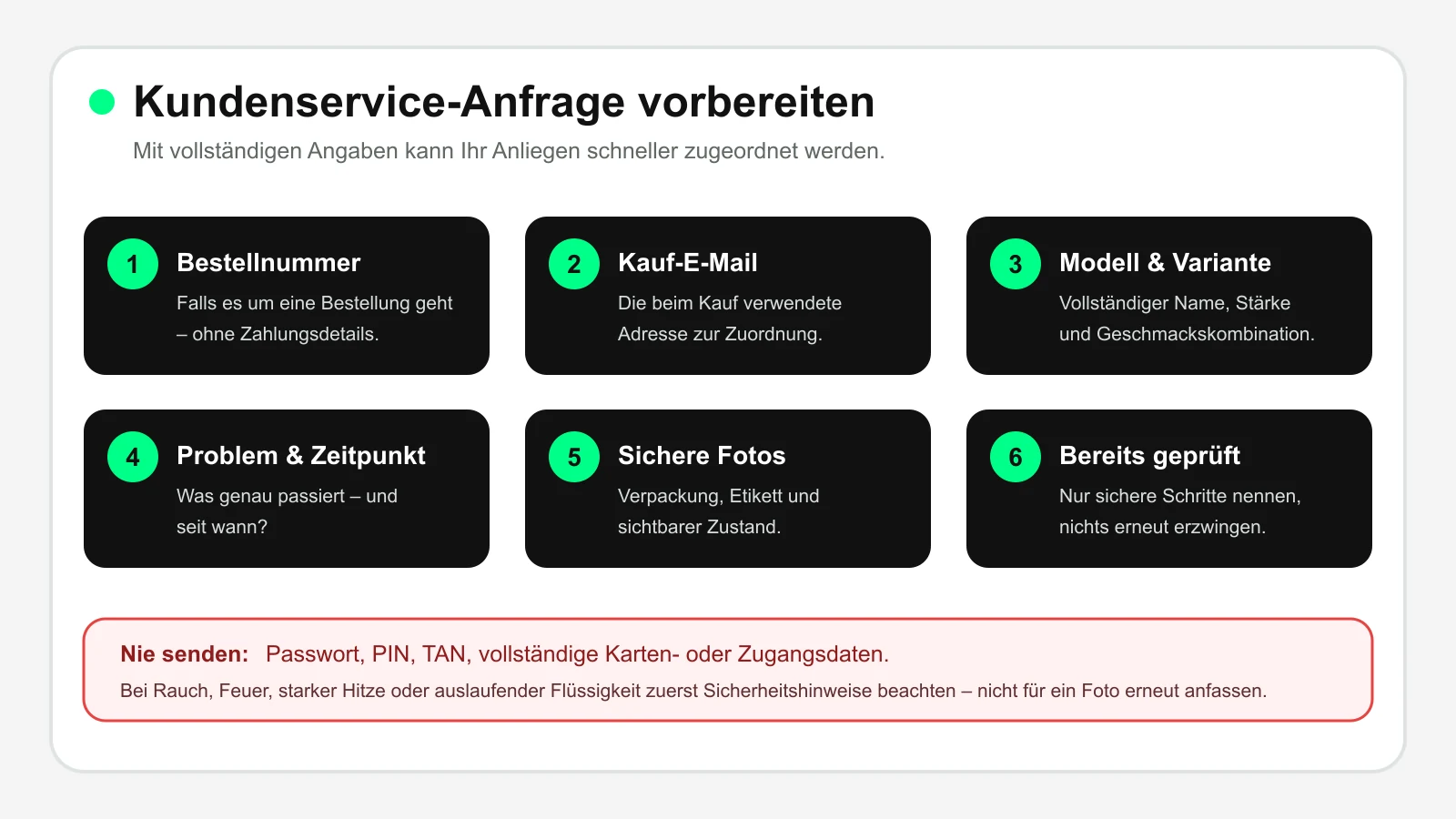 Kundenservice-Anfrage vorbereiten

Mit vollständigen Angaben kann Ihr Anliegen schneller zugeordnet werden.

1 Bestellnummer
Falls es um eine Bestellung geht – ohne Zahlungsdetails.

2 Kauf-E-Mail
Die beim Kauf verwendete Adresse zur Zuordnung.

3 Modell & Variante
Vollständiger Name, Stärke und Geschmackskombination.

4 Problem & Zeitpunkt
Was genau passiert – und seit wann?

5 Sichere Fotos
Verpackung, Etikett und sichtbarer Zustand.

6 Bereits geprüft
Nur sichere Schritte nennen, nichts erneut erzwingen.

Nie senden: Passwort, PIN, TAN, vollständige Karten- oder Zugangsdaten.
Bei Rauch, Feuer, starker Hitze oder auslaufender Flüssigkeit zuerst Sicherheitshinweise beachten – nicht für ein Foto erneut anfassen.